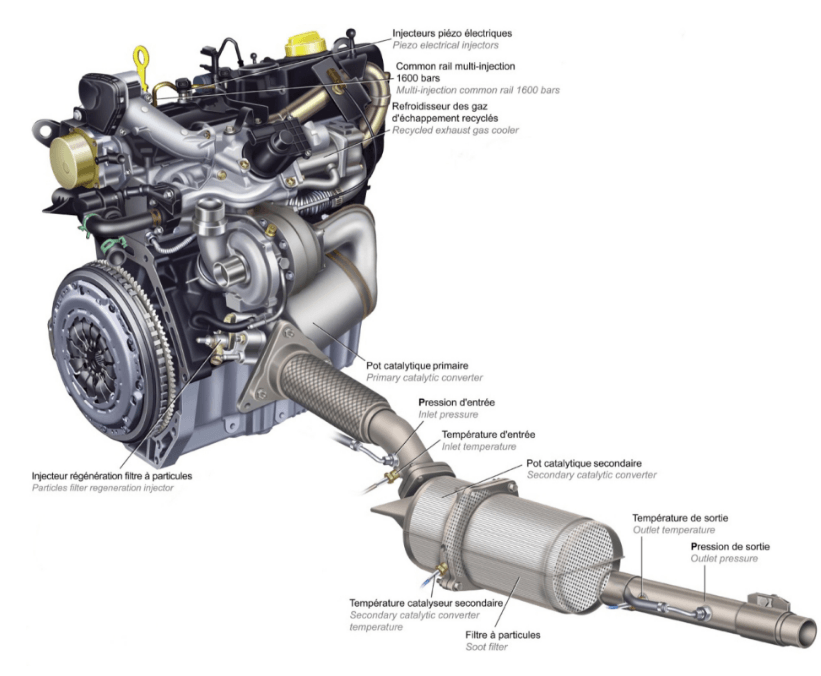 Injecteurs piézo électriques
Piezo electrical injectors

Common rail multi-injection 1600 bars
Multi-injection common rail 1600 bars

Refroidisseur des gaz d'échappement recyclés
Recycled exhaust gas cooler

Pot catalytique primaire
Primary catalytic converter

Pression d'entrée
Inlet pressure

Température d'entrée
Inlet temperature

Injecteur régénération filtre à particules
Particles filter regeneration injector

Pot catalytique secondaire
Secondary catalytic converter

Température de sortie
Outlet temperature

Pression de sortie
Outlet pressure

Température catalyseur secondaire
Secondary catalytic converter temperature

Filtre à particules
Soot filter